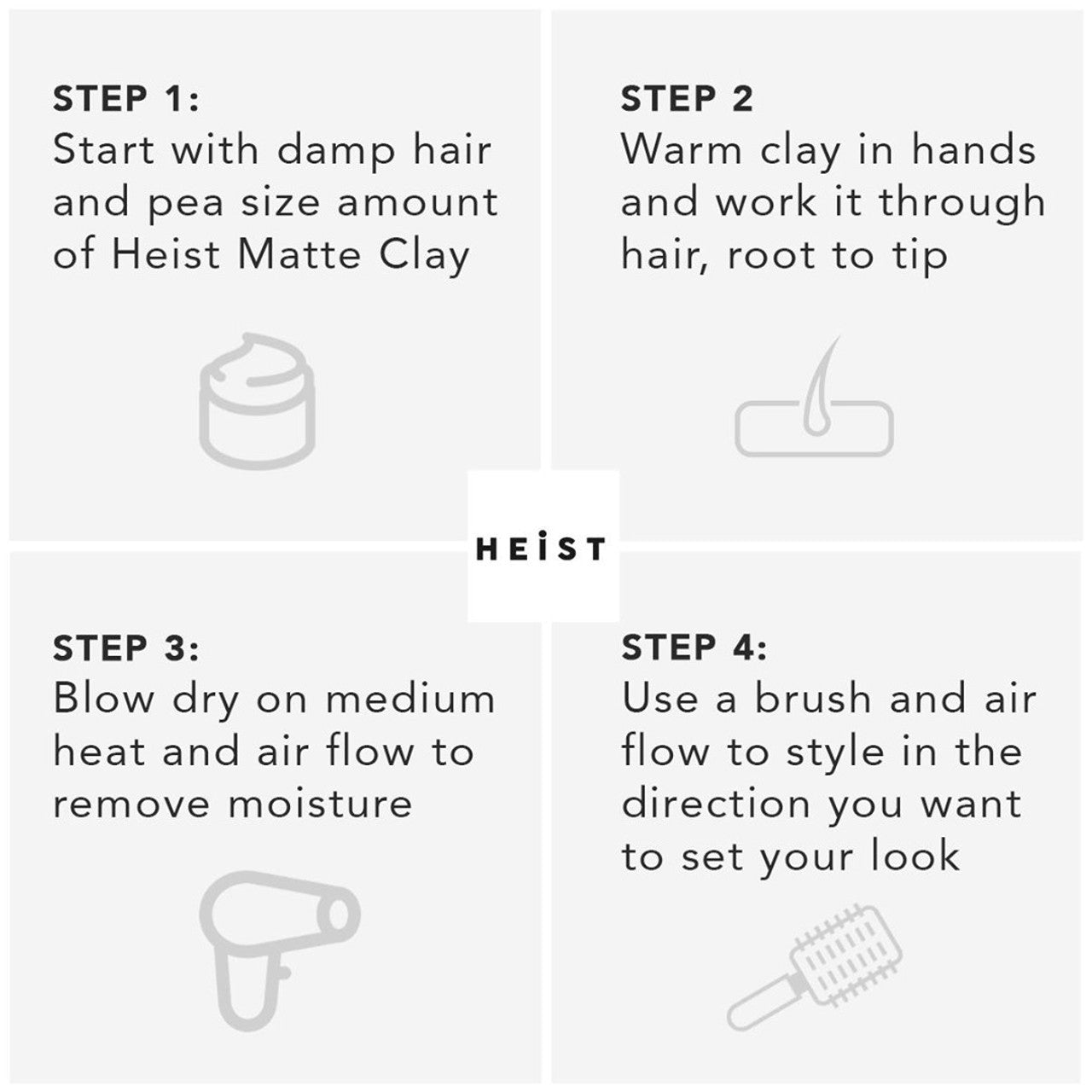 STEP 1:
Start with damp hair and pea size amount of Heist Matte Clay

STEP 2
Warm clay in hands and work it through hair, root to tip

HEİST

STEP 3:
Blow dry on medium heat and air flow to remove moisture

STEP 4:
Use a brush and air flow to style in the direction you want to set your look