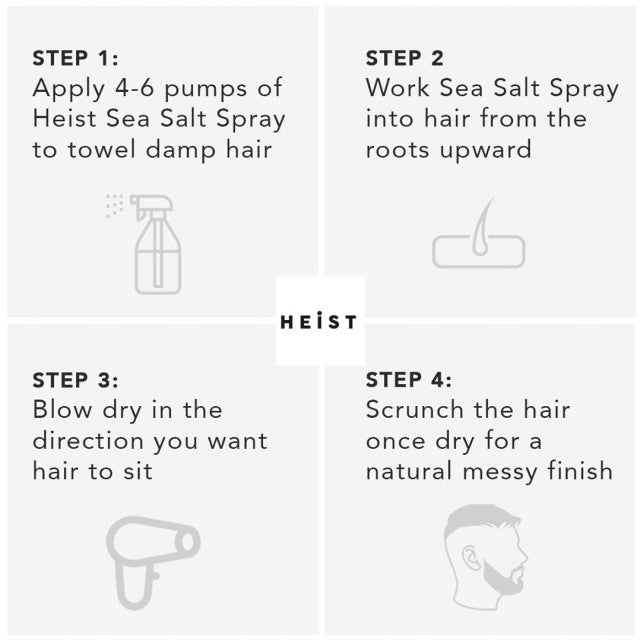 STEP 1:
Apply 4-6 pumps of Heist Sea Salt Spray to towel damp hair

STEP 2
Work Sea Salt Spray into hair from the roots upward

HEİST

STEP 3:
Blow dry in the direction you want hair to sit

STEP 4:
Scrunch the hair once dry for a natural messy finish